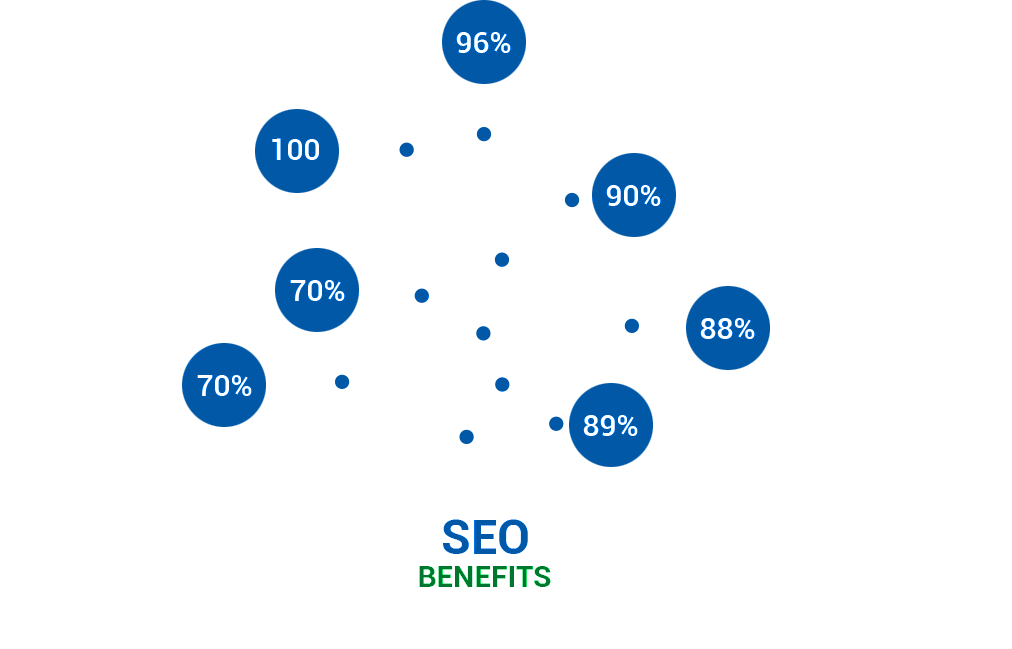 96%

100

90%

70%

88%

70%

89%

SEO
BENEFITS